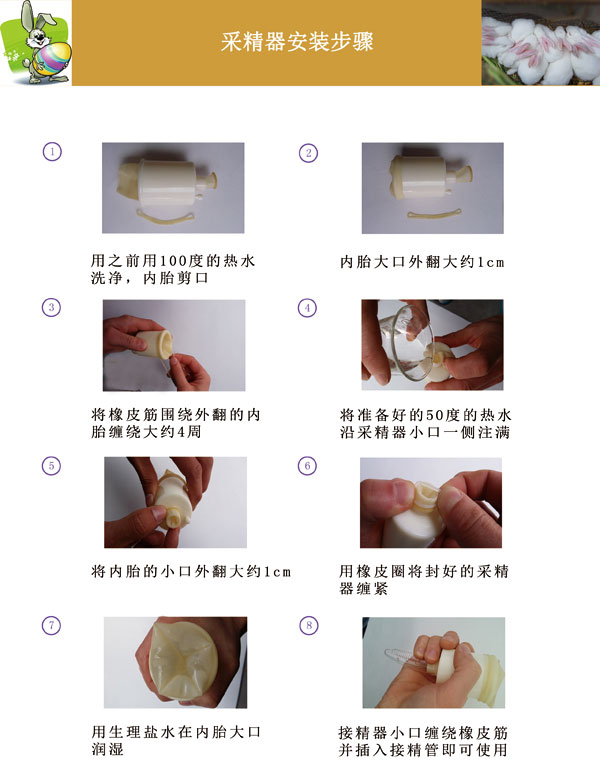 采精器安装步骤

①

用之前用100度的热水洗净，内胎剪口

②

内胎大口外翻大约1cm

③

将橡皮筋围绕外翻的内胎缠绕大约4周

④

将准备好的50度的热水沿采精器小口一侧注满

⑤

将内胎的小口外翻大约1cm

⑥

用橡皮圈将封好的采精器缠紧

⑦

用生理盐水在内胎大口润湿

⑧

接精器小口缠绕橡皮筋并插入接精管即可使用